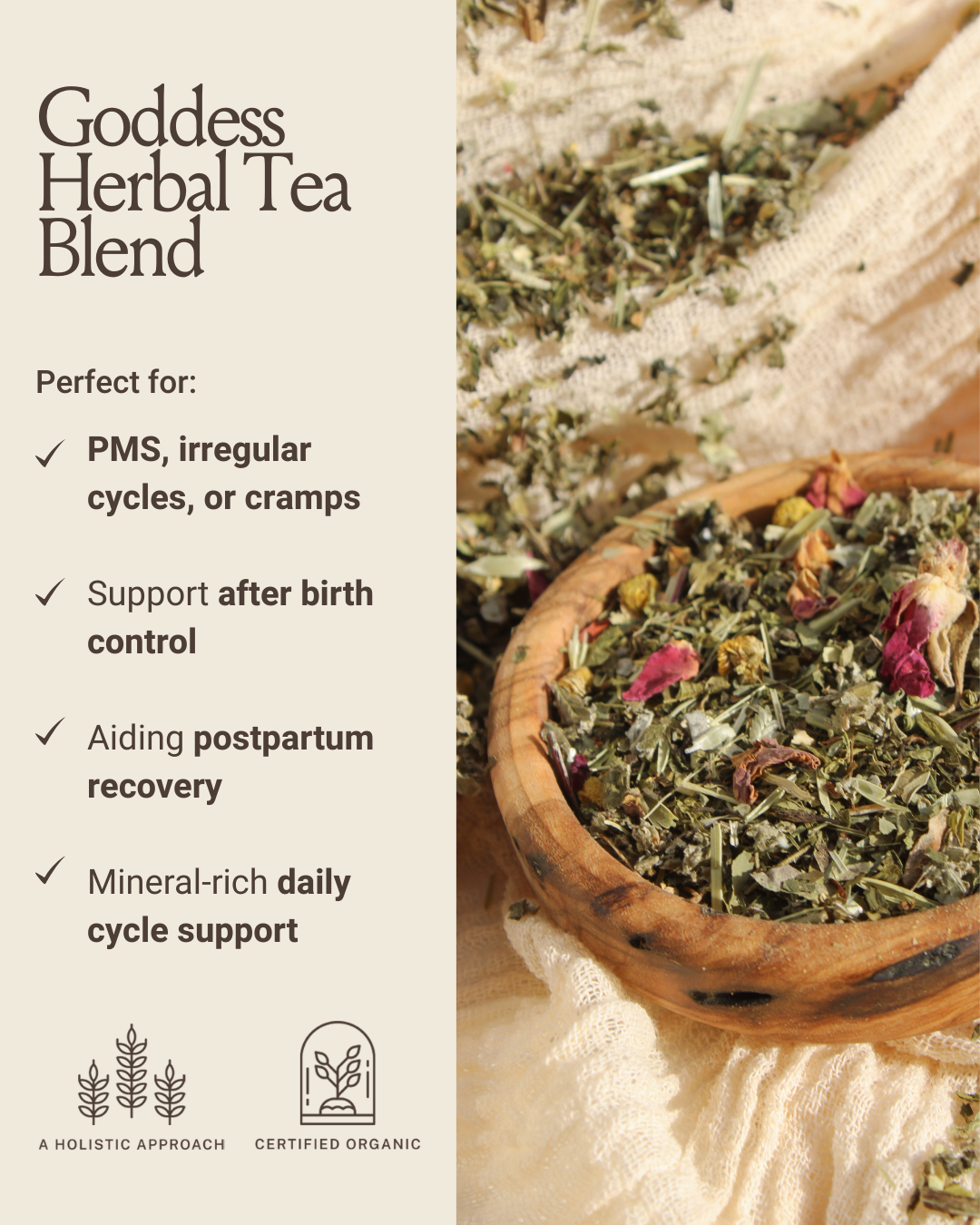 Goddess Herbal Tea Blend

Perfect for:

✓ PMS, irregular cycles, or cramps

✓ Support after birth control

✓ Aiding postpartum recovery

✓ Mineral-rich daily cycle support

A HOLISTIC APPROACH

CERTIFIED ORGANIC